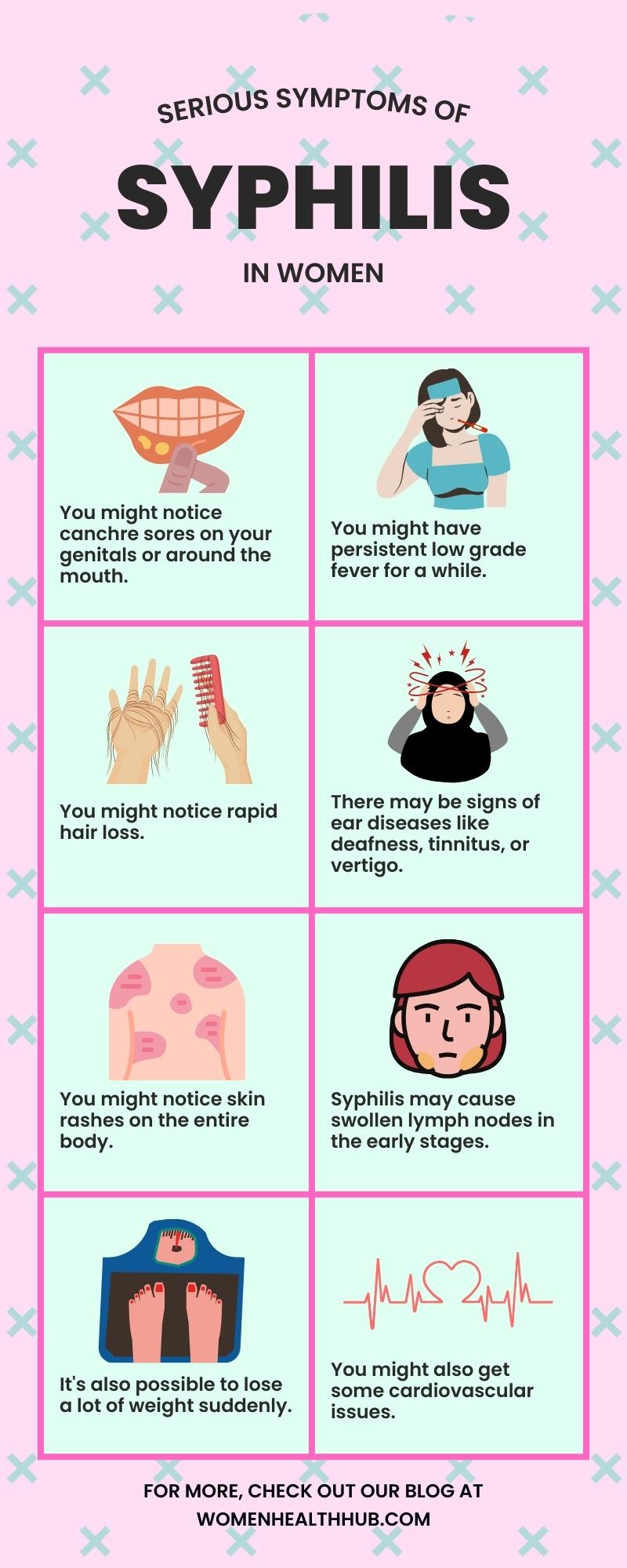 SERIOUS SYMPTOMS OF

SYPHILIS

IN WOMEN

You might notice canchre sores on your genitals or around the mouth.

You might have persistent low grade fever for a while.

You might notice rapid hair loss.

There may be signs of ear diseases like deafness, tinnitus, or vertigo.

You might notice skin rashes on the entire body.

Syphilis may cause swollen lymph nodes in the early stages.

It's also possible to lose a lot of weight suddenly.

You might also get some cardiovascular issues.

FOR MORE, CHECK OUT OUR BLOG AT WOMENHEALTHHUB.COM