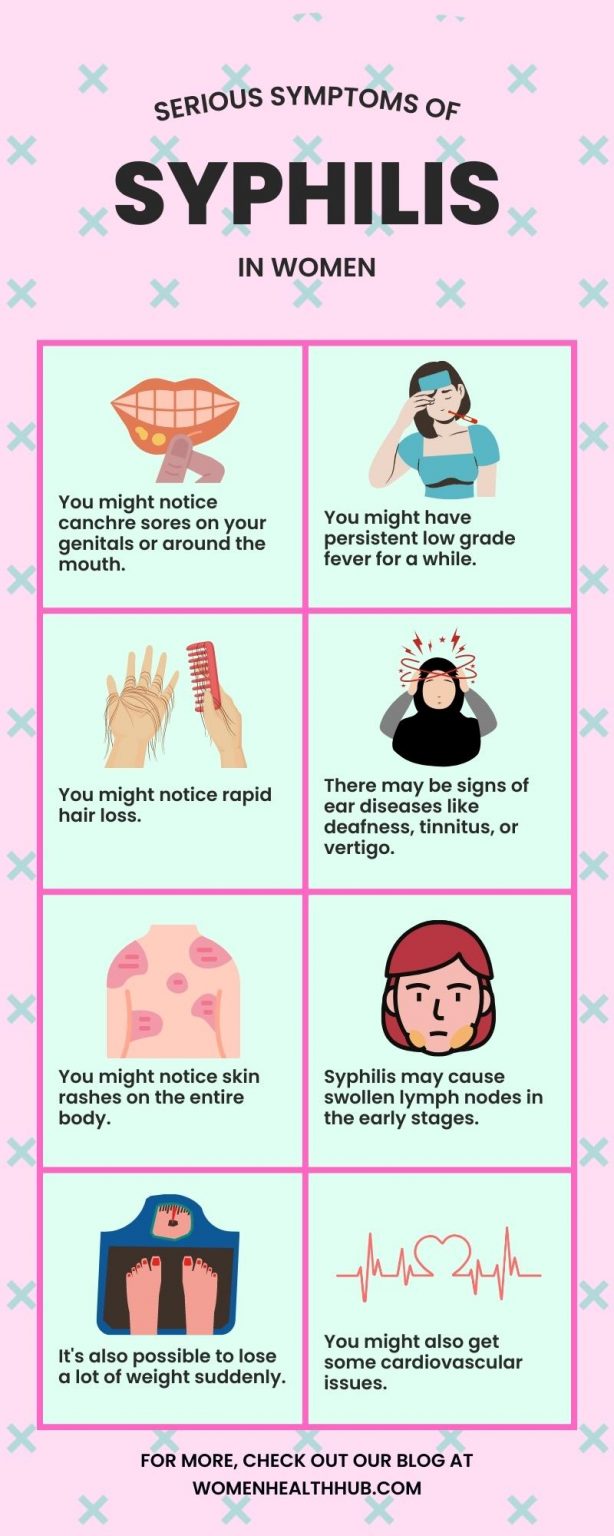 SERIOUS SYMPTOMS OF

SYPHILIS

IN WOMEN

You might notice canchre sores on your genitals or around the mouth.

You might have persistent low grade fever for a while.

You might notice rapid hair loss.

There may be signs of ear diseases like deafness, tinnitus, or vertigo.

You might notice skin rashes on the entire body.

Syphilis may cause swollen lymph nodes in the early stages.

It's also possible to lose a lot of weight suddenly.

You might also get some cardiovascular issues.

FOR MORE, CHECK OUT OUR BLOG AT WOMENHEALTHHUB.COM