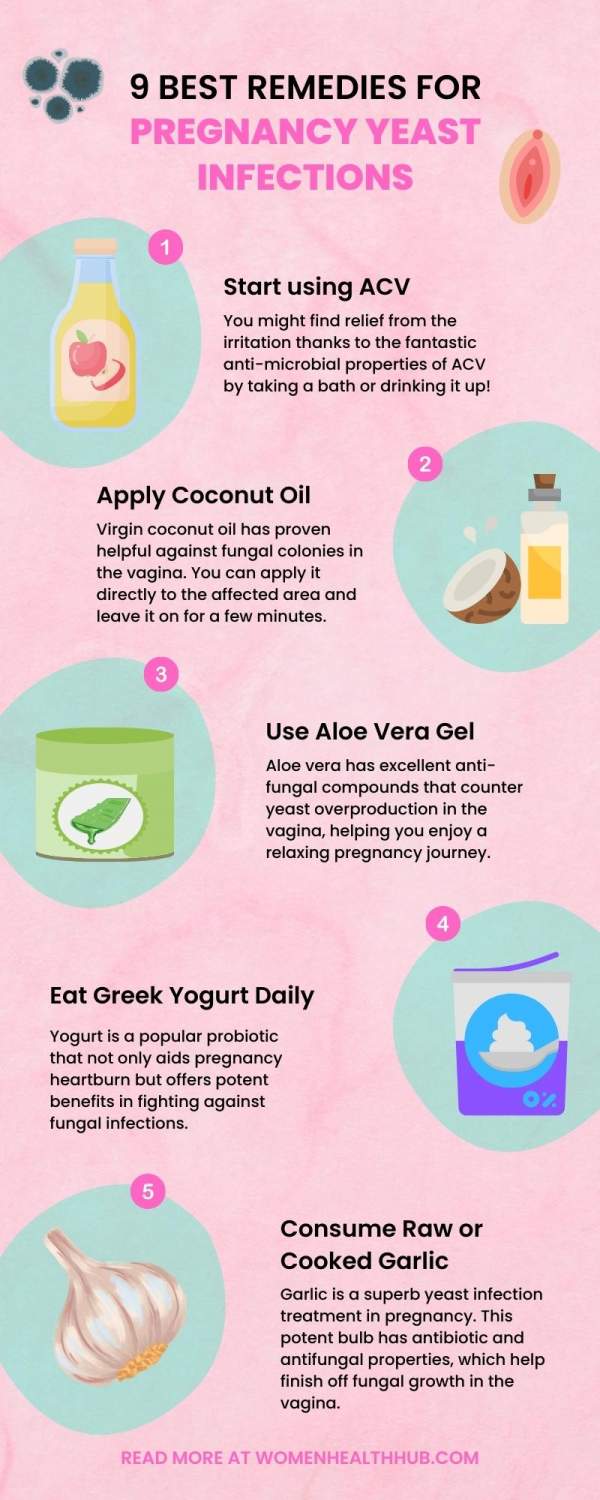 9 BEST REMEDIES FOR PREGNANCY YEAST INFECTIONS

1

Start using ACV

You might find relief from the irritation thanks to the fantastic anti-microbial properties of ACV by taking a bath or drinking it up!

2

Apply Coconut Oil

Virgin coconut oil has proven helpful against fungal colonies in the vagina. You can apply it directly to the affected area and leave it on for a few minutes.

3

Use Aloe Vera Gel

Aloe vera has excellent anti-fungal compounds that counter yeast overproduction in the vagina, helping you enjoy a relaxing pregnancy journey.

4

Eat Greek Yogurt Daily

Yogurt is a popular probiotic that not only aids pregnancy heartburn but offers potent benefits in fighting against fungal infections.

0%

5

Consume Raw or Cooked Garlic

Garlic is a superb yeast infection treatment in pregnancy. This potent bulb has antibiotic and antifungal properties, which help finish off fungal growth in the vagina.

READ MORE AT WOMENHEALTHHUB.COM