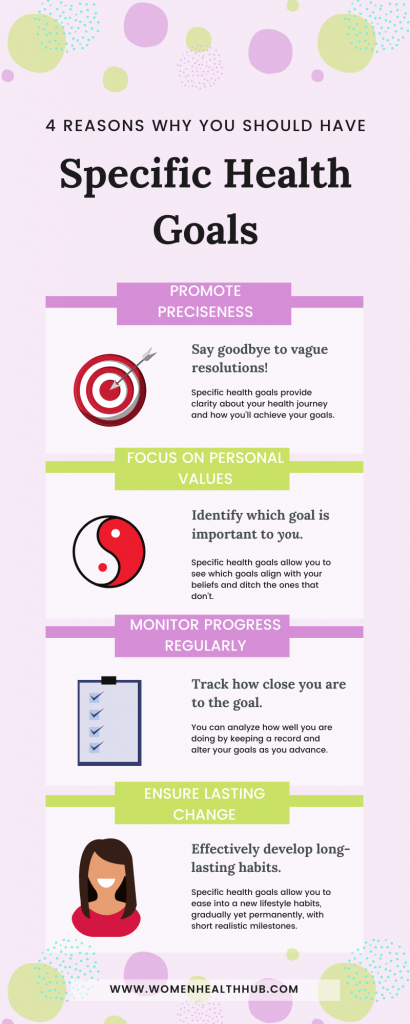 4 REASONS WHY YOU SHOULD HAVE

Specific Health Goals

PROMOTE PRECISENESS

Say goodbye to vague resolutions!

Specific health goals provide clarity about your health journey and how you'll achieve your goals.

FOCUS ON PERSONAL VALUES

Identify which goal is important to you.

Specific health goals allow you to see which goals align with your beliefs and ditch the ones that don't.

MONITOR PROGRESS REGULARLY

Track how close you are to the goal.

You can analyze how well you are doing by keeping a record and alter your goals as you advance.

ENSURE LASTING CHANGE

Effectively develop long-lasting habits.

Specific health goals allow you to ease into a new lifestyle habits, gradually yet permanently, with short realistic milestones.

WWW.WOMENHEALTHHUB.COM